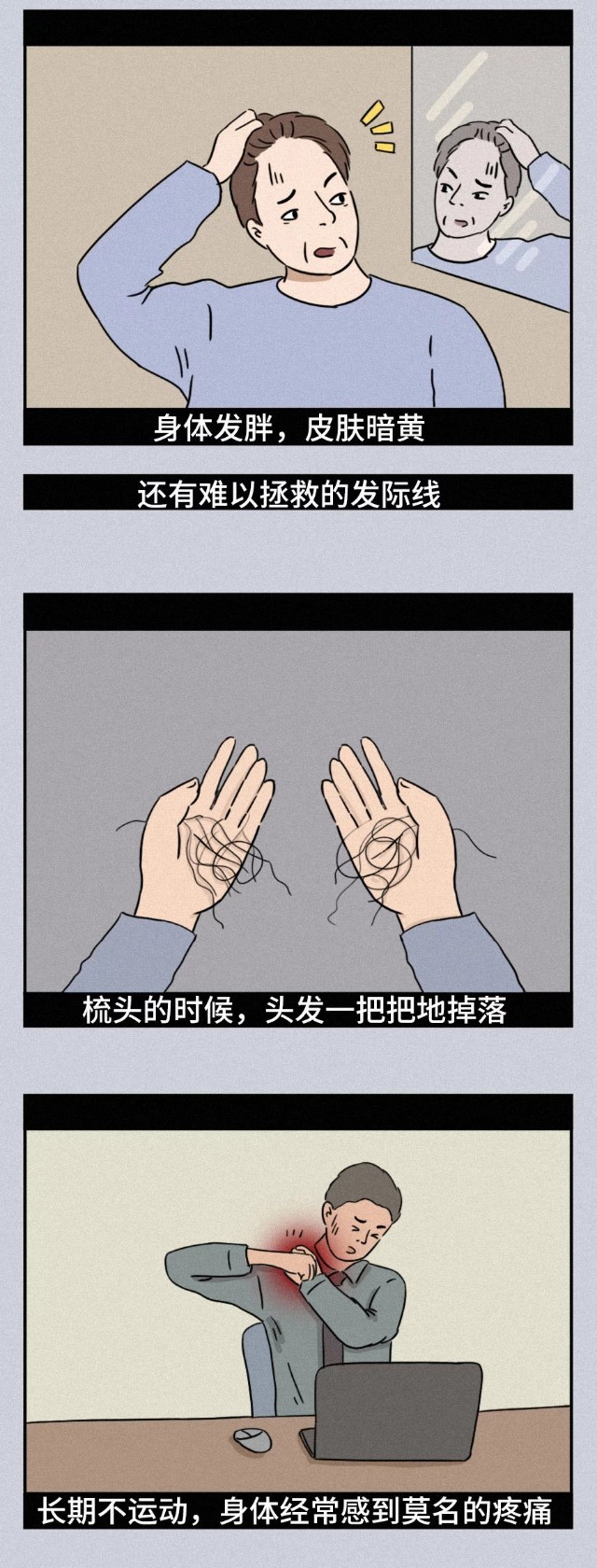 身体发胖，皮肤暗黄

还有难以拯救的发际线

梳头的时候，头发一把把地掉落

长期不运动，身体经常感到莫名的疼痛