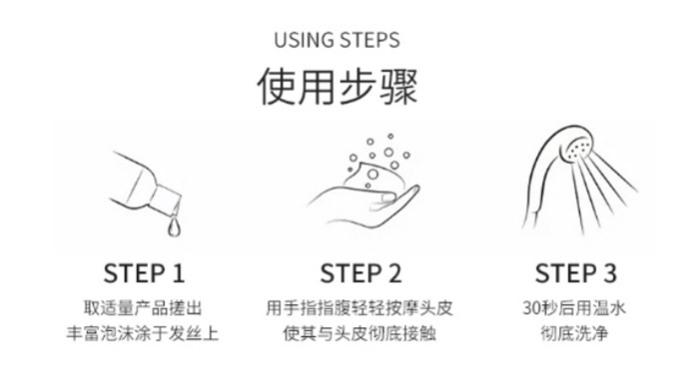 USING STEPS
使用步骤

STEP 1
取适量产品搓出
丰富泡沫涂于发丝上

STEP 2
用手指指腹轻轻按摩头皮
使其与头皮彻底接触

STEP 3
30秒后用温水
彻底洗净