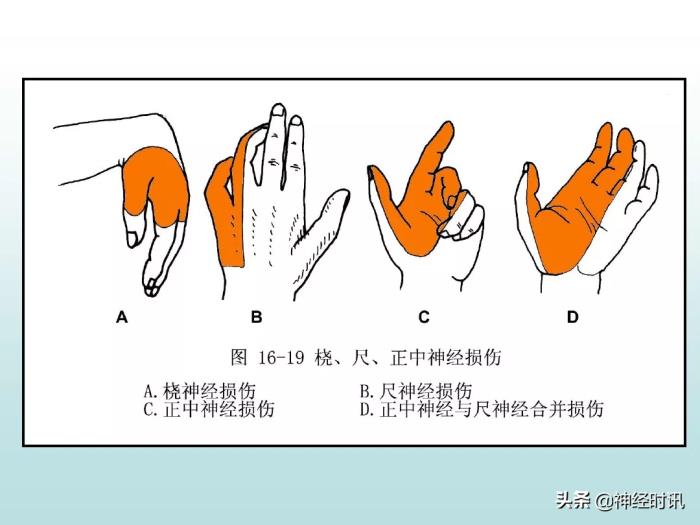 A B C D

图 16-19 桡、尺、正中神经损伤

A.桡神经损伤 B.尺神经损伤
C.正中神经损伤 D.正中神经与尺神经合并损伤

头条 @神经时讯