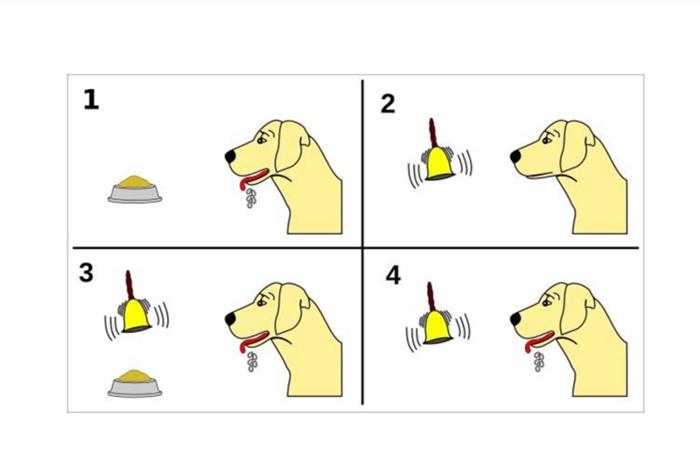 1

2

3

4