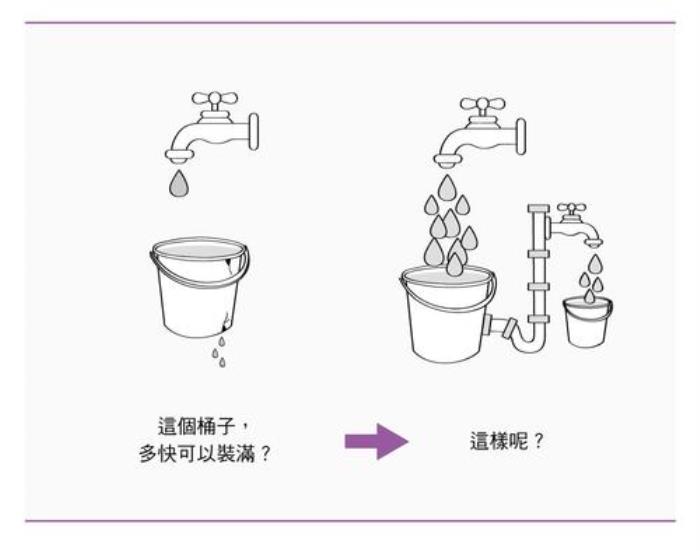 這個桶子，
多快可以裝滿？

這樣呢？