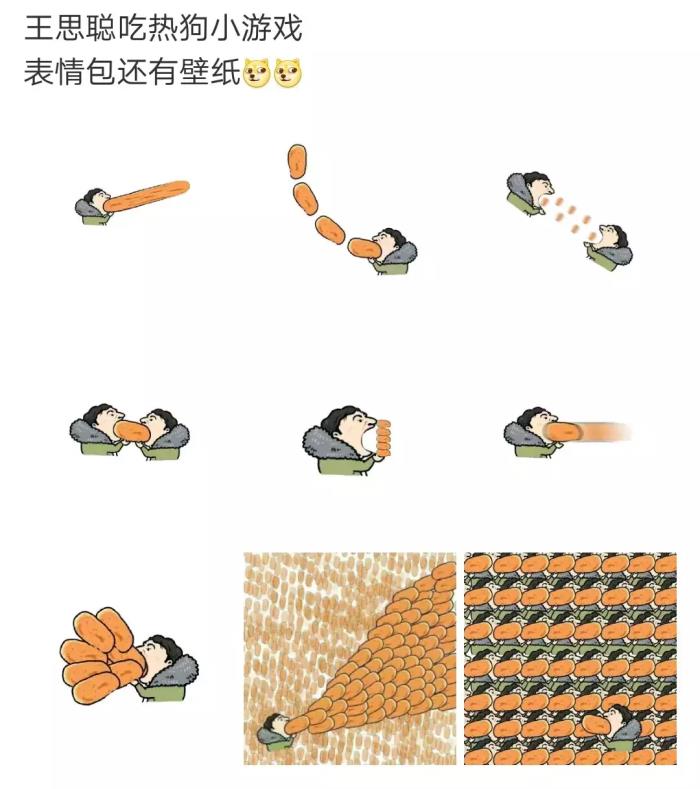 王思聪吃热狗小游戏
表情包还有壁纸