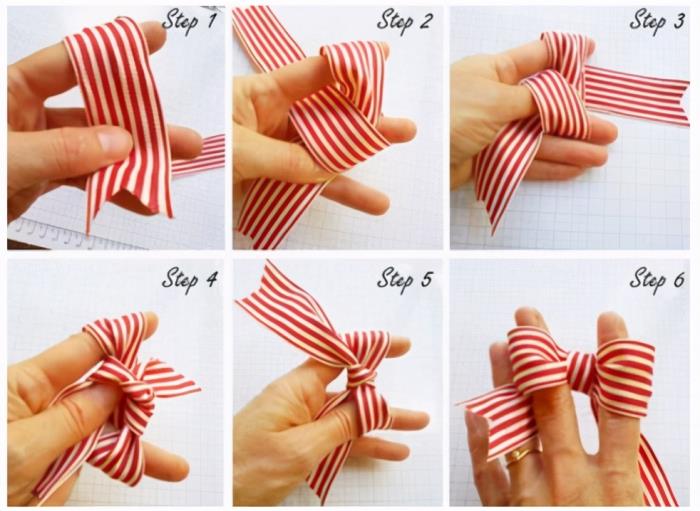 Step 1

Step 2

Step 3

Step 4

Step 5

Step 6