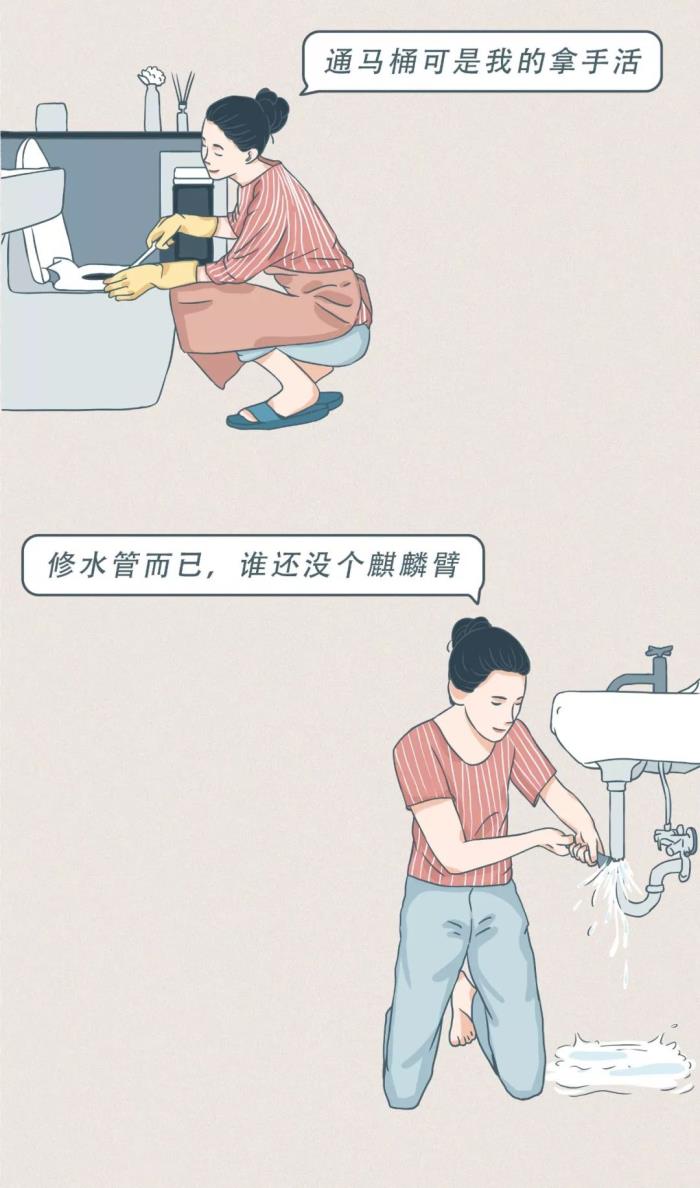 通马桶可是我的拿手活

修水管而已，谁还没个麒麟臂