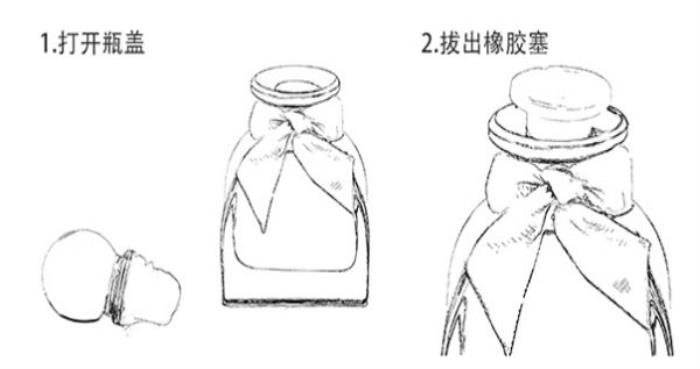 1.打开瓶盖

2.拔出橡胶塞