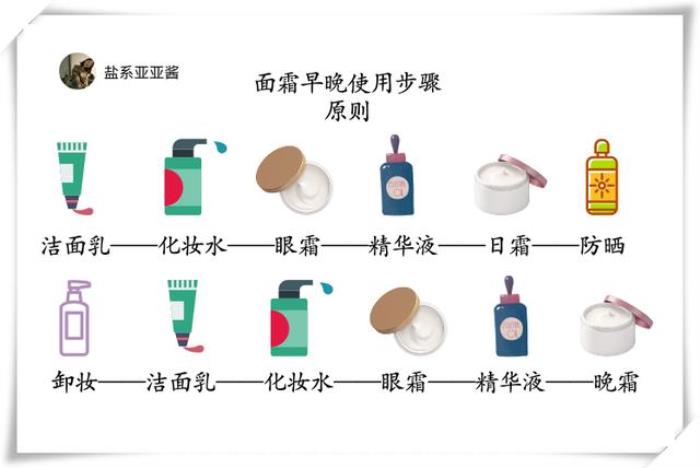 盐系亚亚酱

面霜早晚使用步骤
原则

洁面乳——化妆水——眼霜——精华液——日霜——防晒

卸妆——洁面乳——化妆水——眼霜——精华液——晚霜