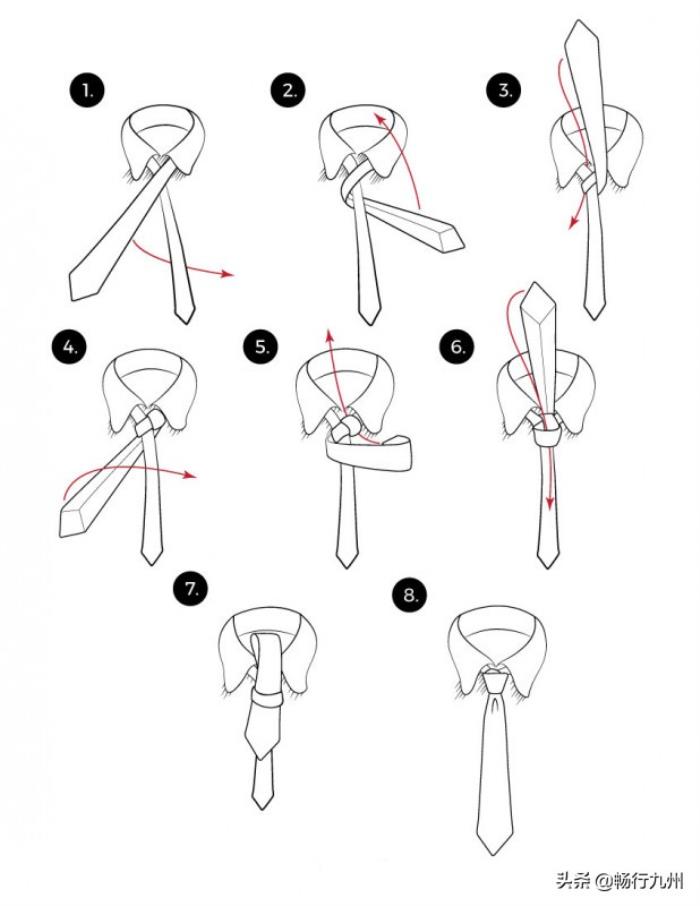 1.

2.

3.

4.

5.

6.

7.

8.

头条 @畅行九州