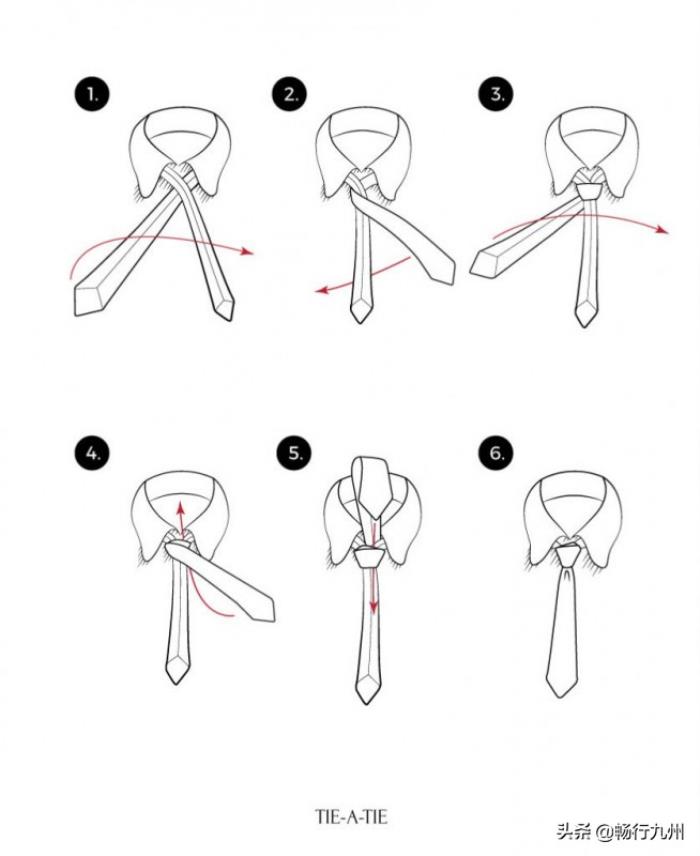 1.

2.

3.

4.

5.

6.

TIE-A-TIE

头条 @畅行九州