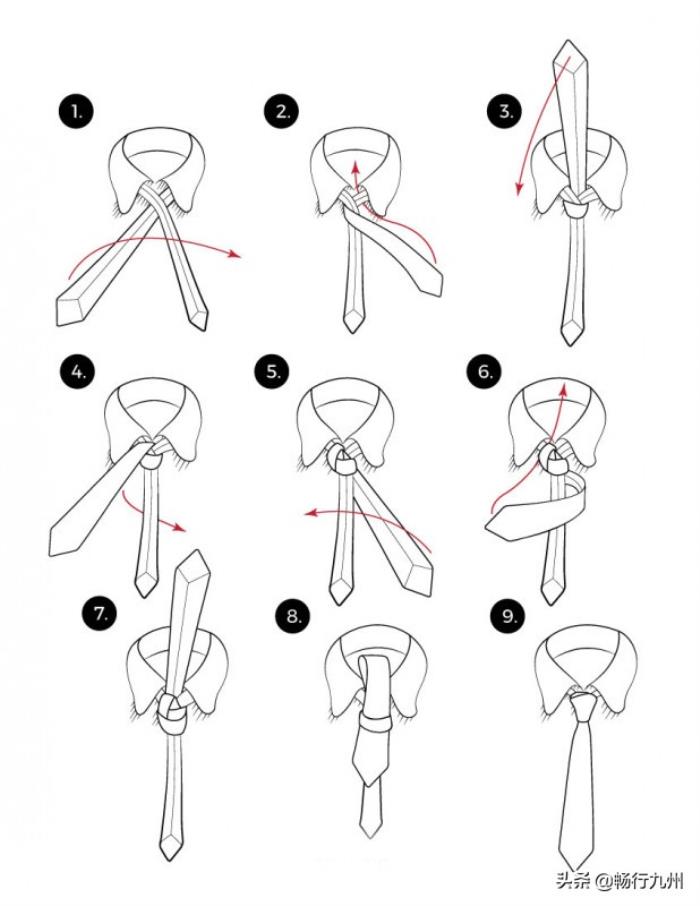 1.

2.

3.

4.

5.

6.

7.

8.

9.

头条 @畅行九州