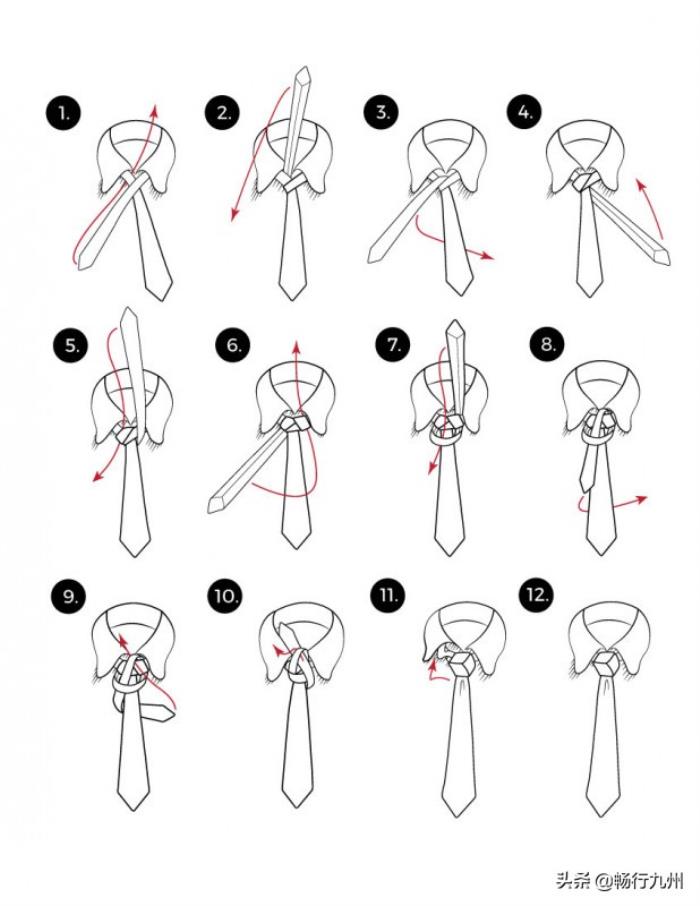 1.

2.

3.

4.

5.

6.

7.

8.

9.

10.

11.

12.

头条 @畅行九州