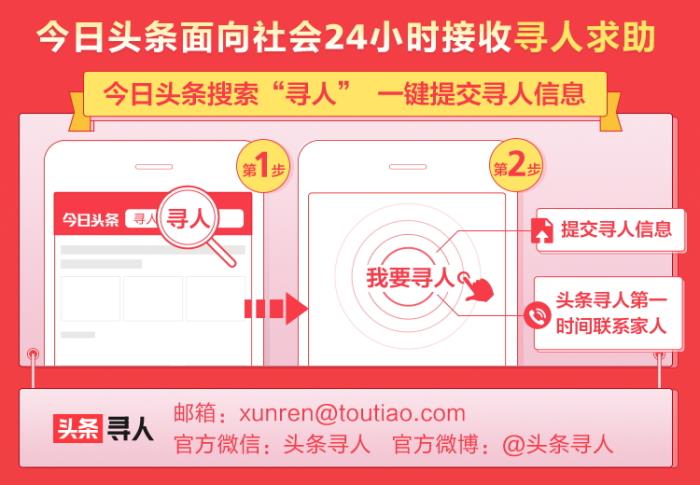 今日头条面向社会24小时接收寻人求助

今日头条搜索“寻人” 一键提交寻人信息

第1步

今日头条 寻人 寻人

第2步

我要寻人

提交寻人信息

头条寻人第一时间联系家人

头条寻人

邮箱：xunren@toutiao.com

官方微信：头条寻人 官方微博：@头条寻人