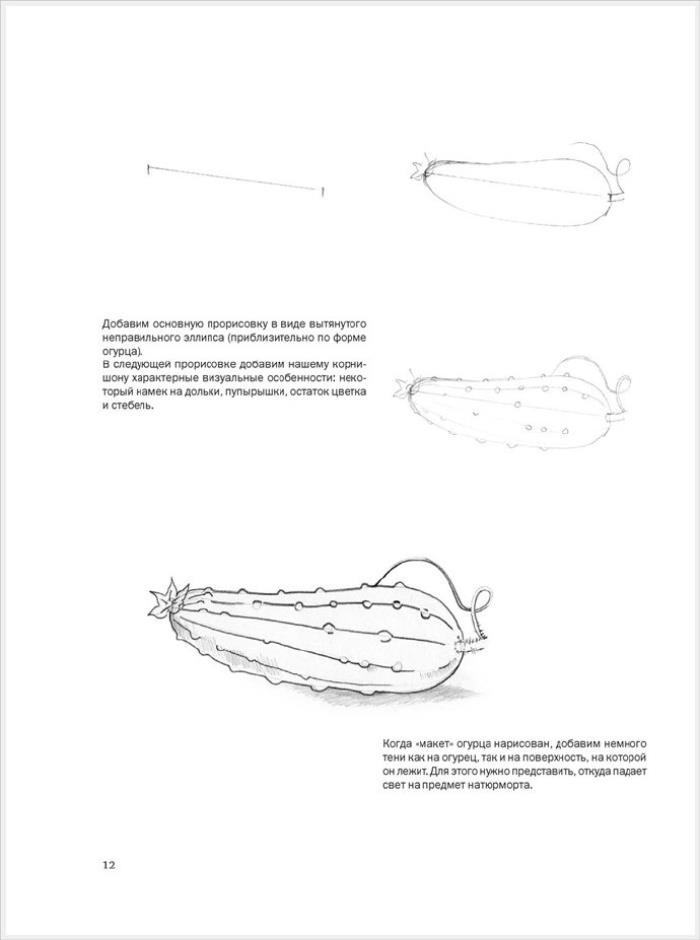 Добавим основную прорисовку в виде вытянутого неправильного эллипса (приблизительно по форме огурца).
В следующей прорисовке добавим нашему корнишону характерные визуальные особенности: некоторый намек на дольки, пупырышки, остаток цветка и стебель.

Когда «макет» огурца нарисован, добавим немного тени как на огурец, так и на поверхность, на которой он лежит. Для этого нужно представить, откуда падает свет на предмет натюрморта.

12