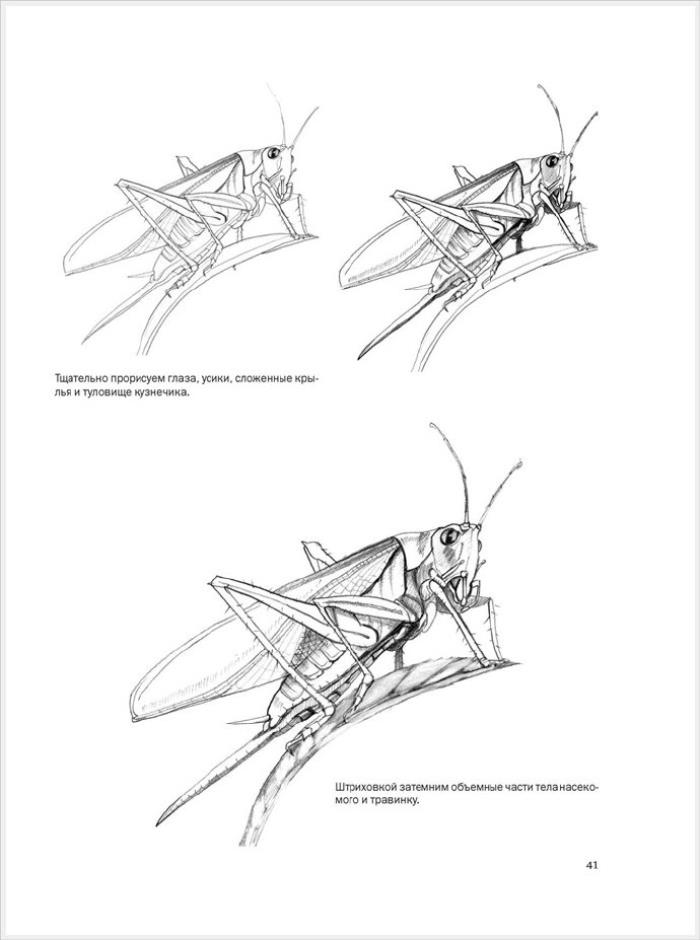 Тщательно прорисуем глаза, усики, сложенные крылья и туловище кузнечика.

Штриховкой затемним объемные части тела насекомого и травинку.

41