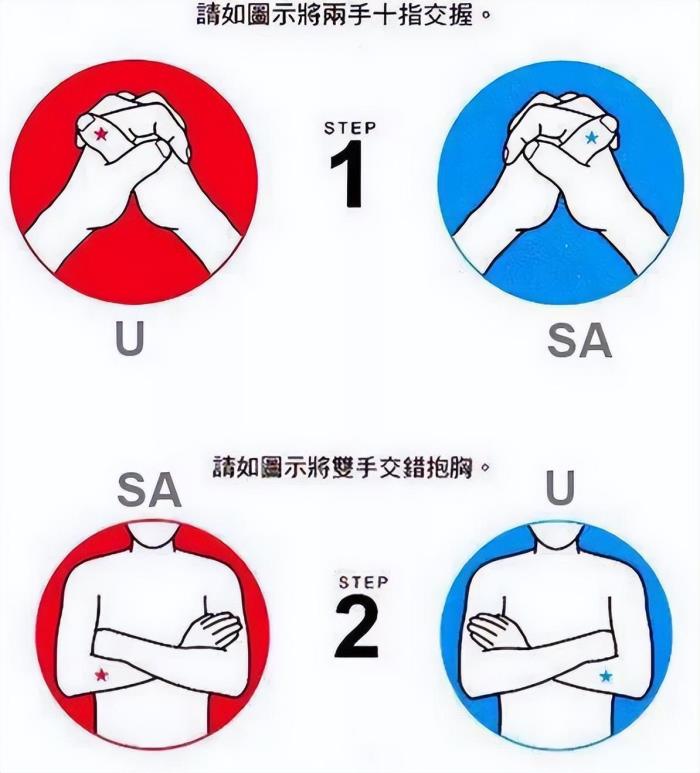 請如圖示將兩手十指交握。

STEP 1

U

SA

請如圖示將雙手交錯抱胸。

SA

U

STEP 2